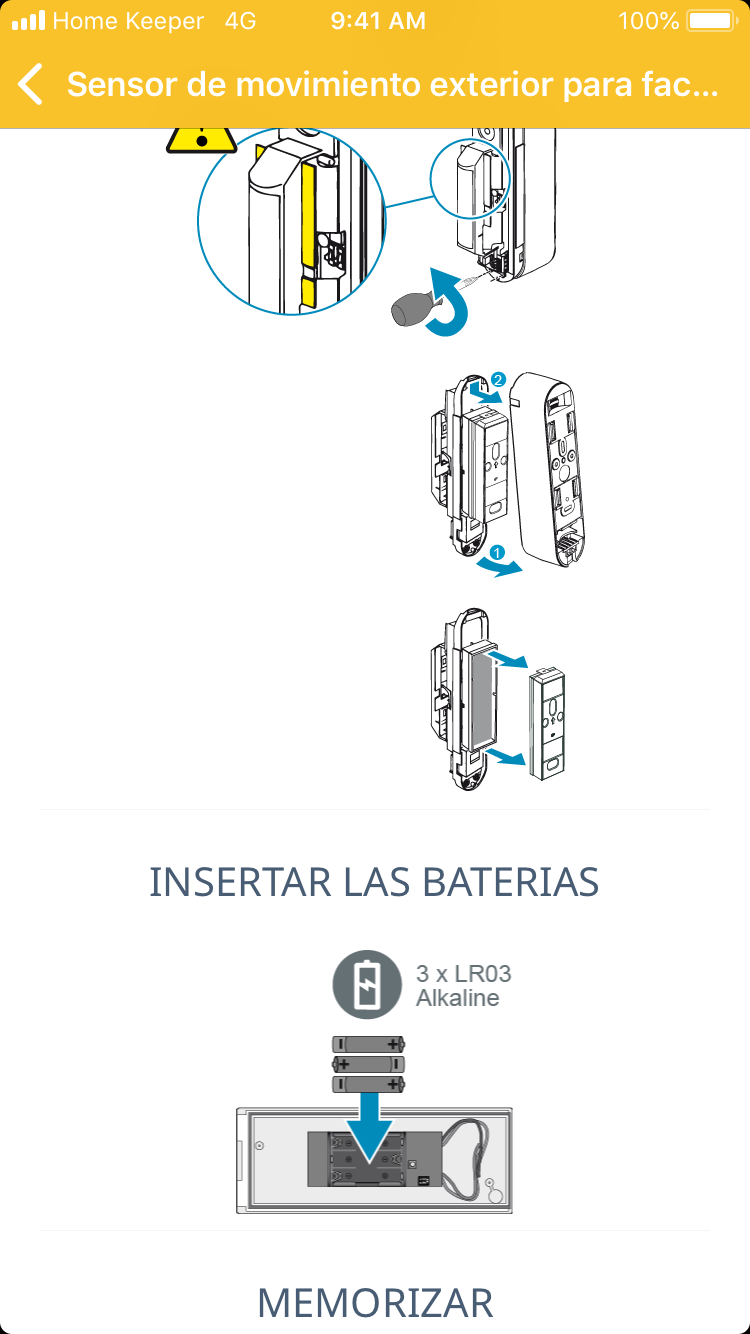 Home Keeper 4G 9:41 AM 100%

Sensor de movimiento exterior para fac...

2

1

INSERTAR LAS BATERIAS

3 x LR03
Alkaline

MEMORIZAR